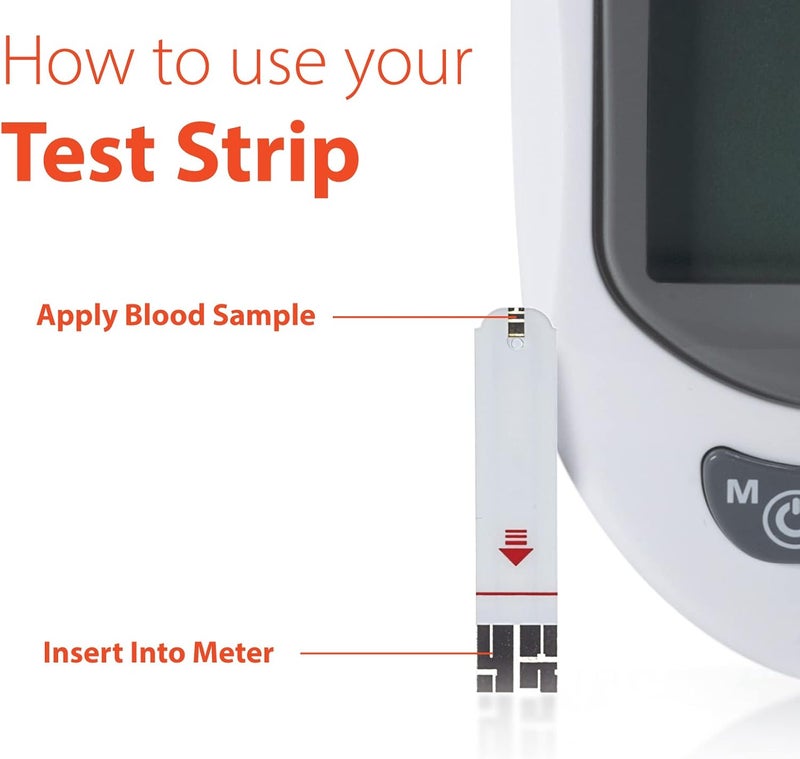 How to use your
Test Strip

Apply Blood Sample

Insert Into Meter

M